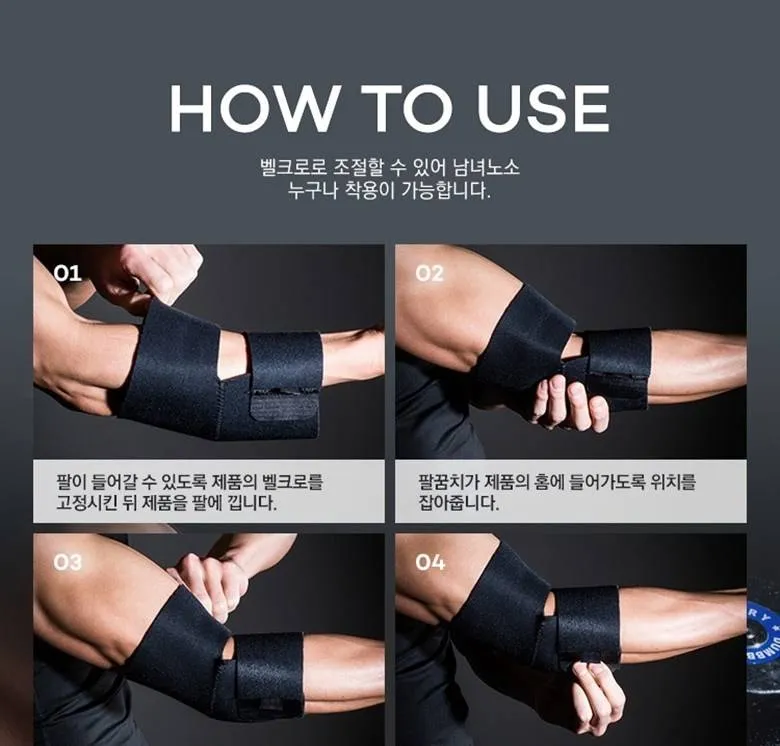 HOW TO USE

벨크로로 조절할 수 있어 남녀노소
누구나 착용이 가능합니다.

01

팔이 들어갈 수 있도록 제품의 벨크로를
고정시킨 뒤 제품을 팔에 낍니다.

02

팔꿈치가 제품의 홈에 들어가도록 위치를
잡아줍니다.

03

04